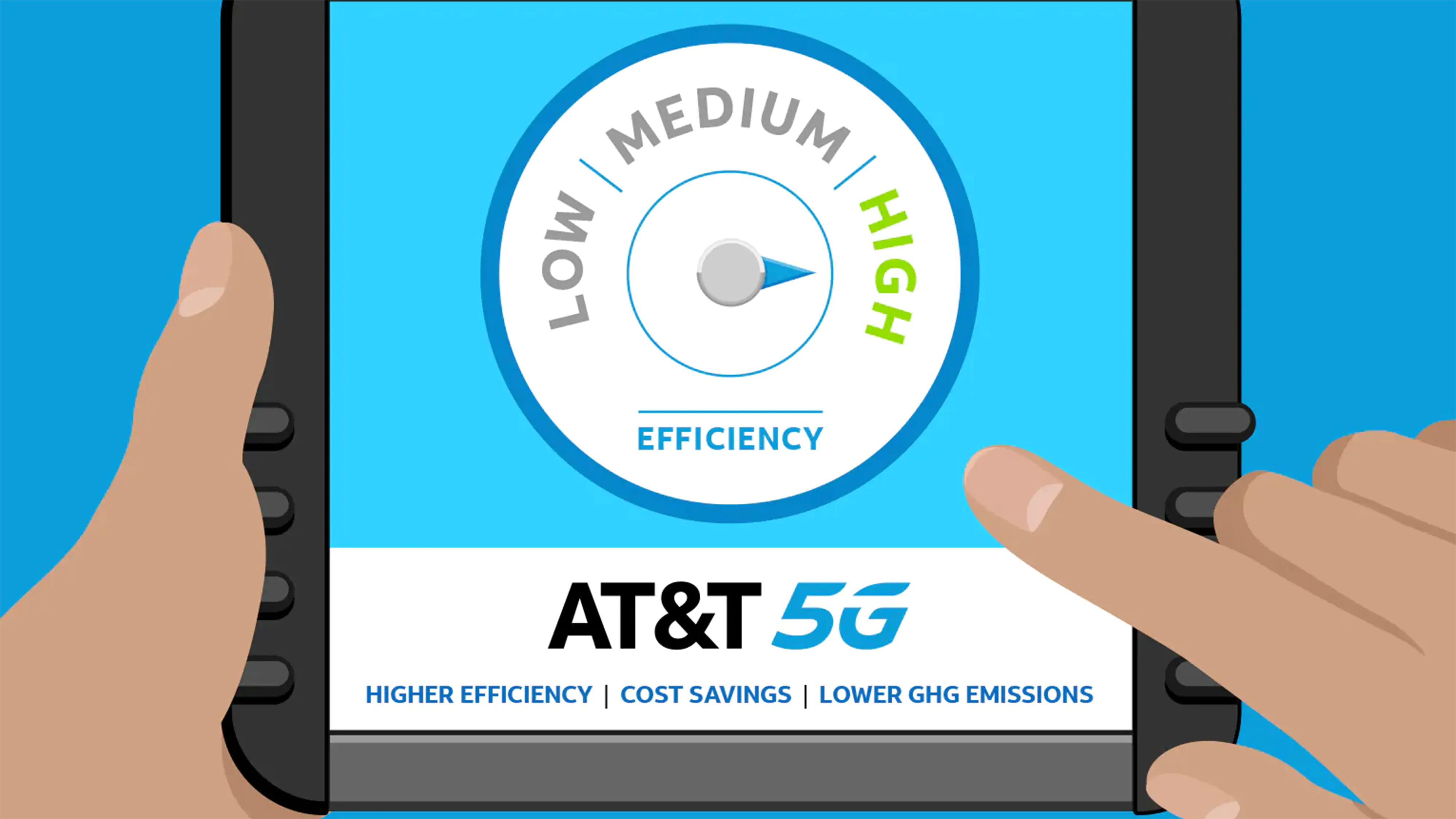 LOW MEDIUM HIGH

EFFICIENCY

AT&T 5G

HIGHER EFFICIENCY | COST SAVINGS | LOWER GHG EMISSIONS